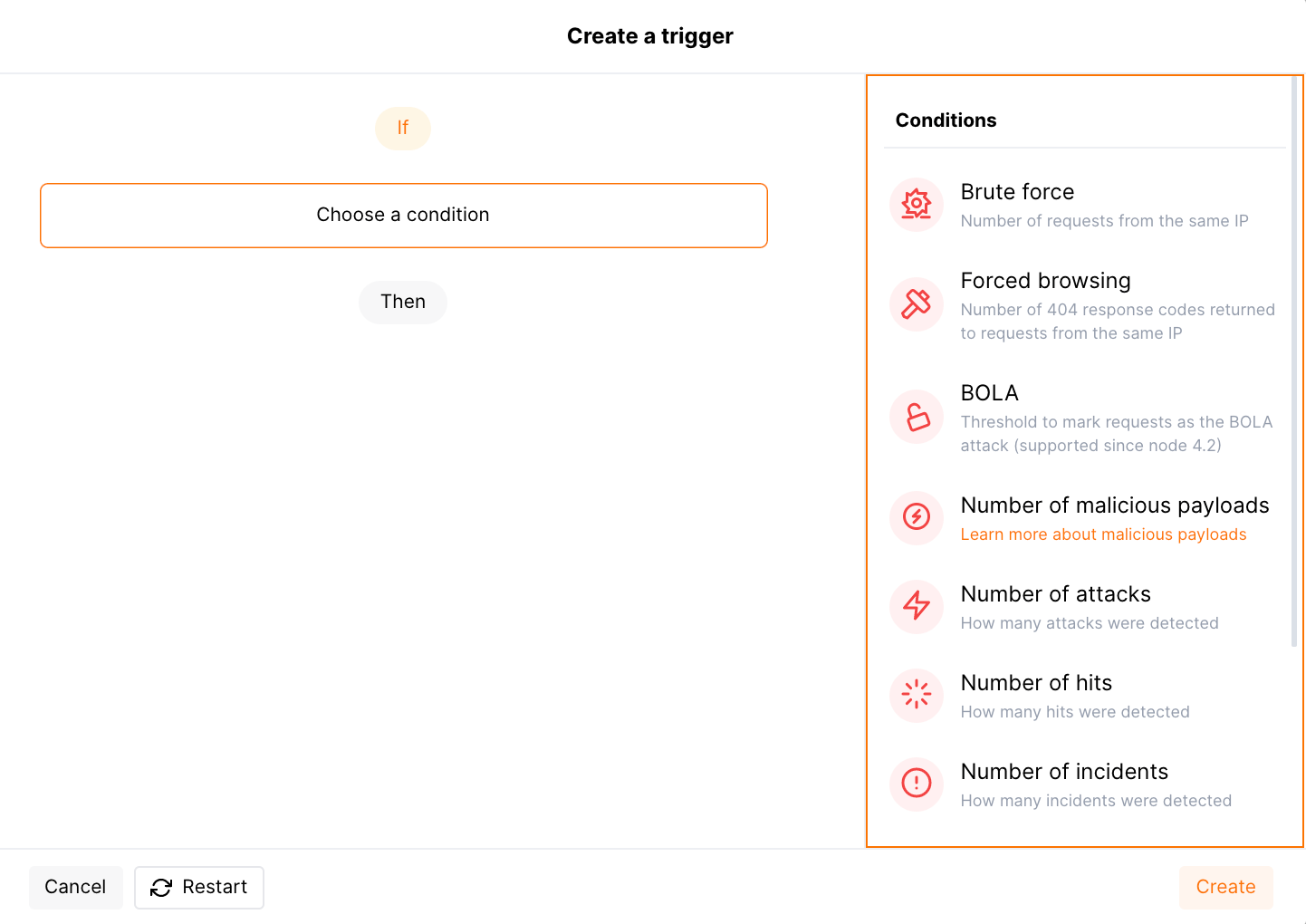 Create a trigger

If

Choose a condition

Then

Conditions

Brute force
Number of requests from the same IP

Forced browsing
Number of 404 response codes returned to requests from the same IP

BOLA
Threshold to mark requests as the BOLA attack (supported since node 4.2)

Number of malicious payloads
Learn more about malicious payloads

Number of attacks
How many attacks were detected

Number of hits
How many hits were detected

Number of incidents
How many incidents were detected

Cancel

Restart

Create